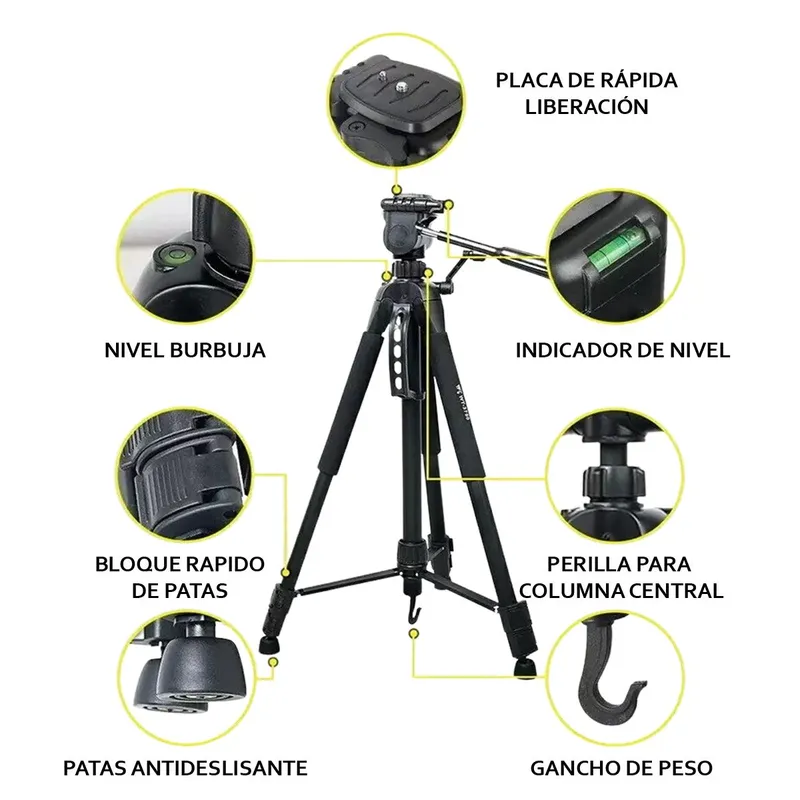 PLACA DE RÁPIDA LIBERACIÓN

NIVEL BURBUJA

INDICADOR DE NIVEL

BLOQUE RAPIDO DE PATAS

PERILLA PARA COLUMNA CENTRAL

PATAS ANTIDESLISANTE

GANCHO DE PESO